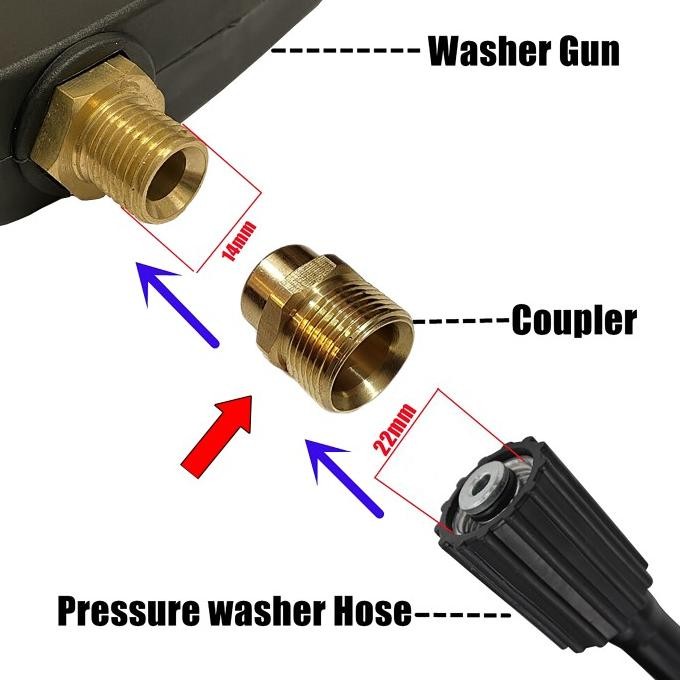 ---------- Washer Gun

14mm

------Coupler

22mm

Pressure washer Hose------