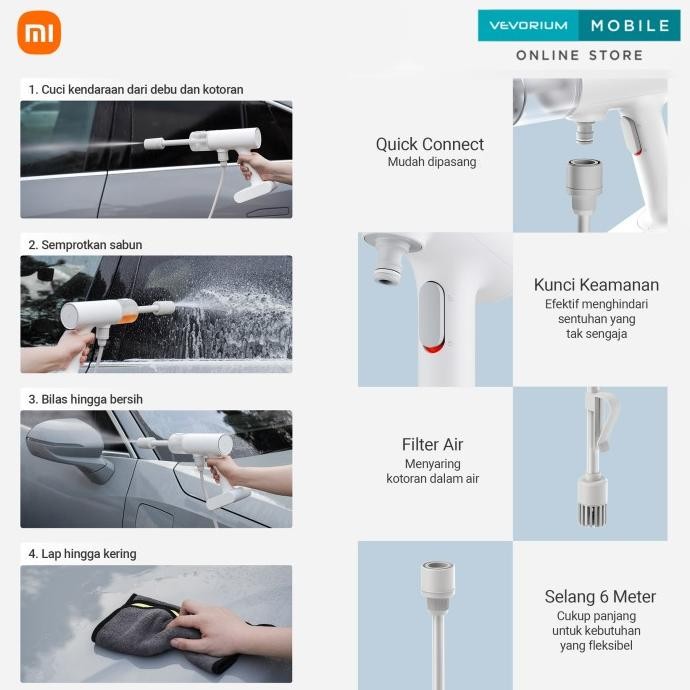 MI

VEVORIUM MOBILE
ONLINE STORE

1. Cuci kendaraan dari debu dan kotoran

2. Semprotkan sabun

3. Bilas hingga bersih

4. Lap hingga kering

Quick Connect
Mudah dipasang

Kunci Keamanan
Efektif menghindari sentuhan yang tak sengaja

Filter Air
Menyaring kotoran dalam air

Selang 6 Meter
Cukup panjang untuk kebutuhan yang fleksibel