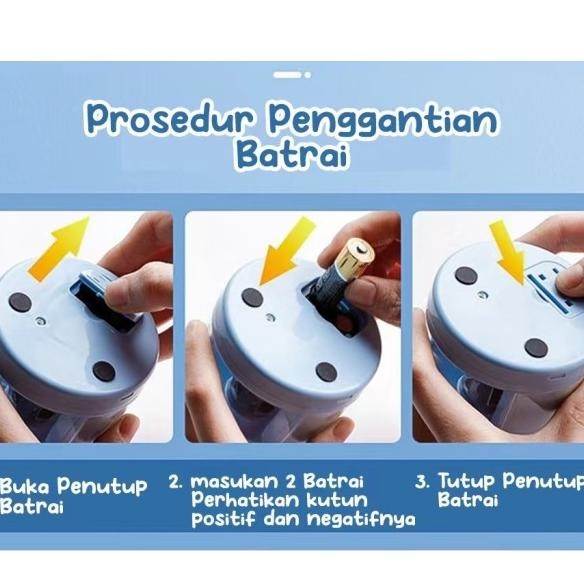 Prosedur Penggantian Batrai

Buka Penutup Batrai

2. masukan 2 Batrai Perhatikan kutun positif dan negatifnya

3. Tutup Penutup Batrai