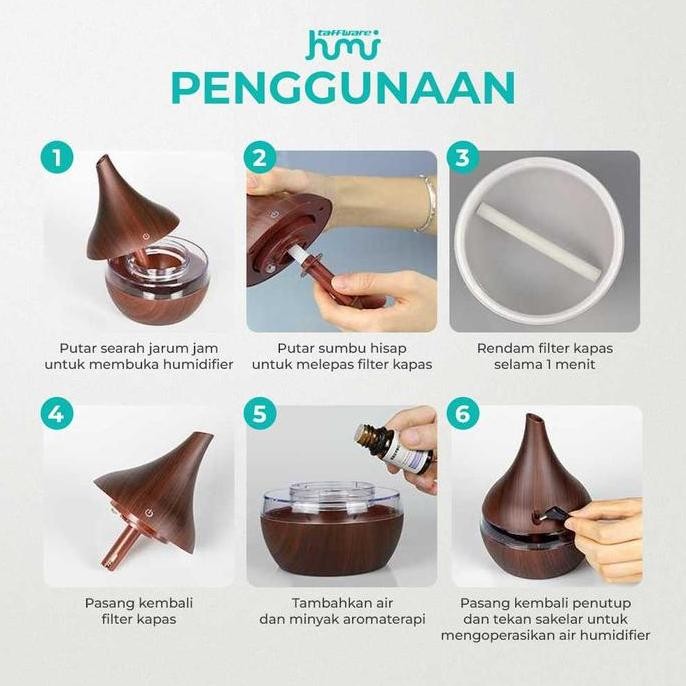 taffware humi

PENGGUNAAN

1
Putar searah jarum jam untuk membuka humidifier

2
Putar sumbu hisap untuk melepas filter kapas

3
Rendam filter kapas selama 1 menit

4
Pasang kembali filter kapas

5
Tambahkan air dan minyak aromaterapi

6
Pasang kembali penutup dan tekan sakelar untuk mengoperasikan air humidifier