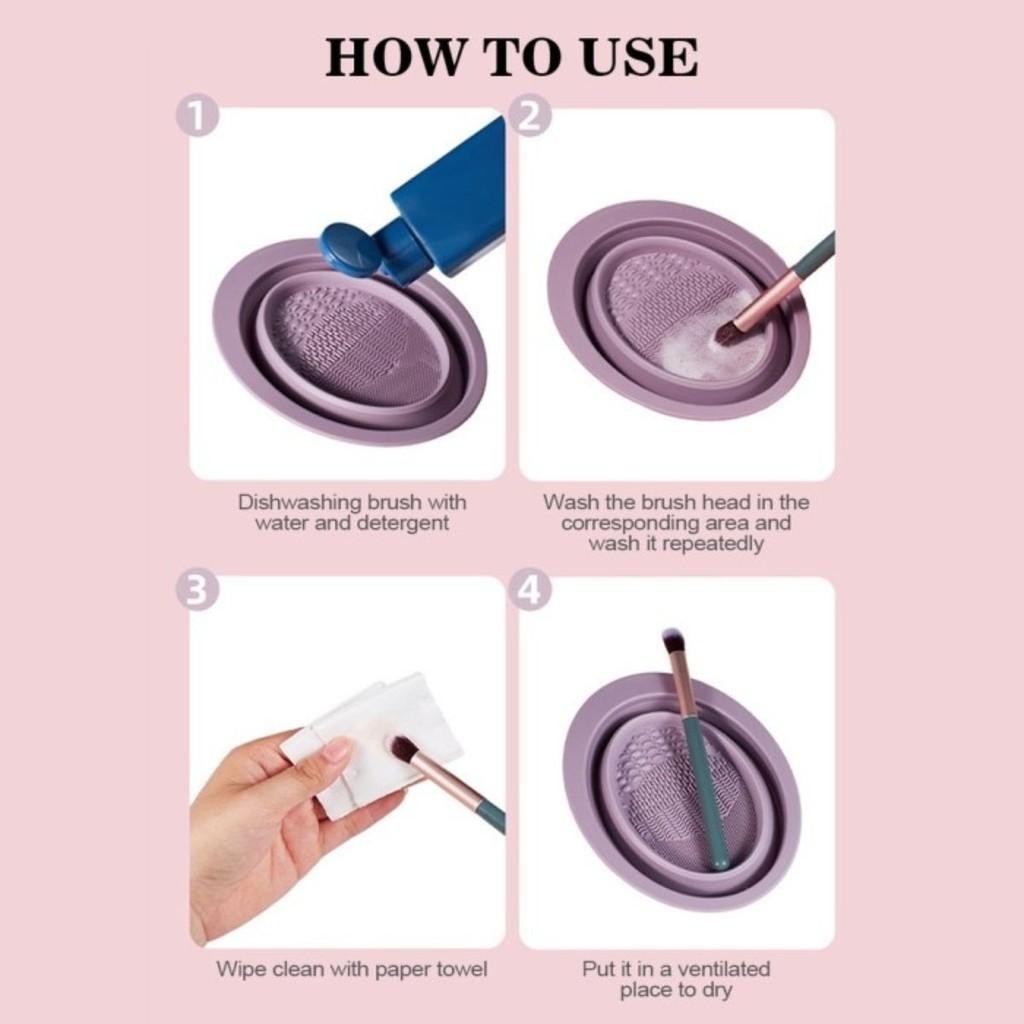 HOW TO USE

1

Dishwashing brush with water and detergent

2

Wash the brush head in the corresponding area and wash it repeatedly

3

Wipe clean with paper towel

4

Put it in a ventilated place to dry