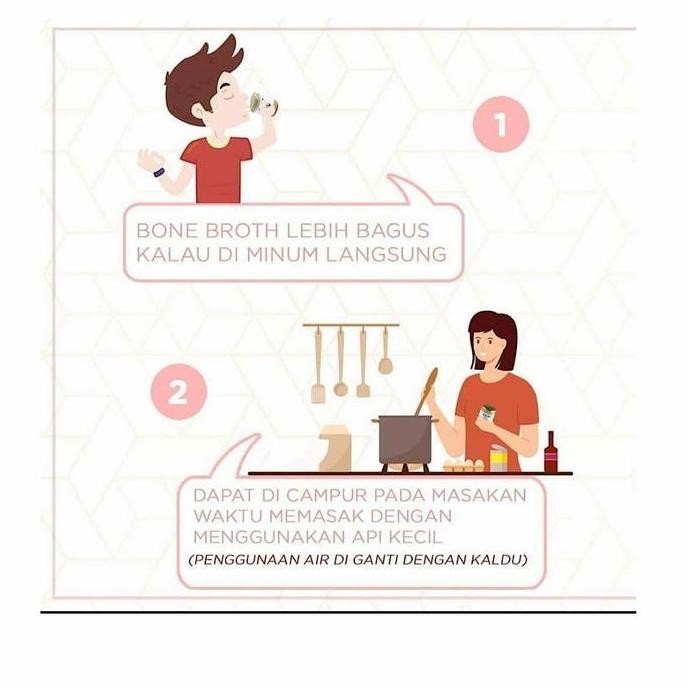 1

BONE BROTH LEBIH BAGUS KALAU DI MINUM LANGSUNG

2

DAPAT DI CAMPUR PADA MASAKAN WAKTU MEMASAK DENGAN MENGGUNAKAN API KECIL
(PENGGUNAAN AIR DI GANTI DENGAN KALDU)