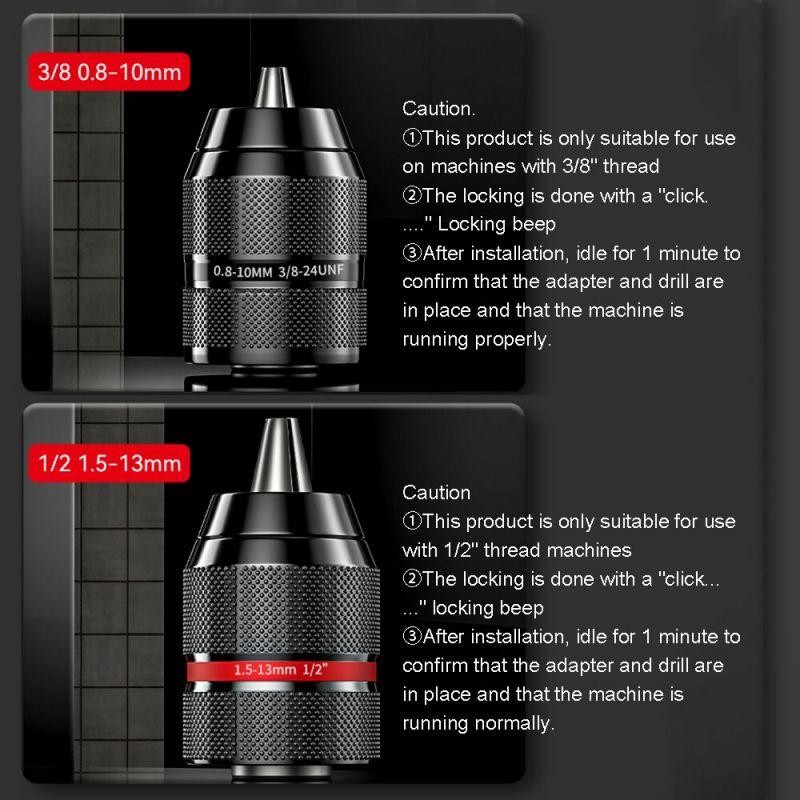 3/8 0.8-10mm

0.8-10MM 3/8-24UNF

Caution.
①This product is only suitable for use on machines with 3/8" thread
②The locking is done with a "click. ...." Locking beep
③After installation, idle for 1 minute to confirm that the adapter and drill are in place and that the machine is running properly.

1/2 1.5-13mm

1.5-13mm 1/2"

Caution
①This product is only suitable for use with 1/2" thread machines
②The locking is done with a "click... ..." locking beep
③After installation, idle for 1 minute to confirm that the adapter and drill are in place and that the machine is running normally.