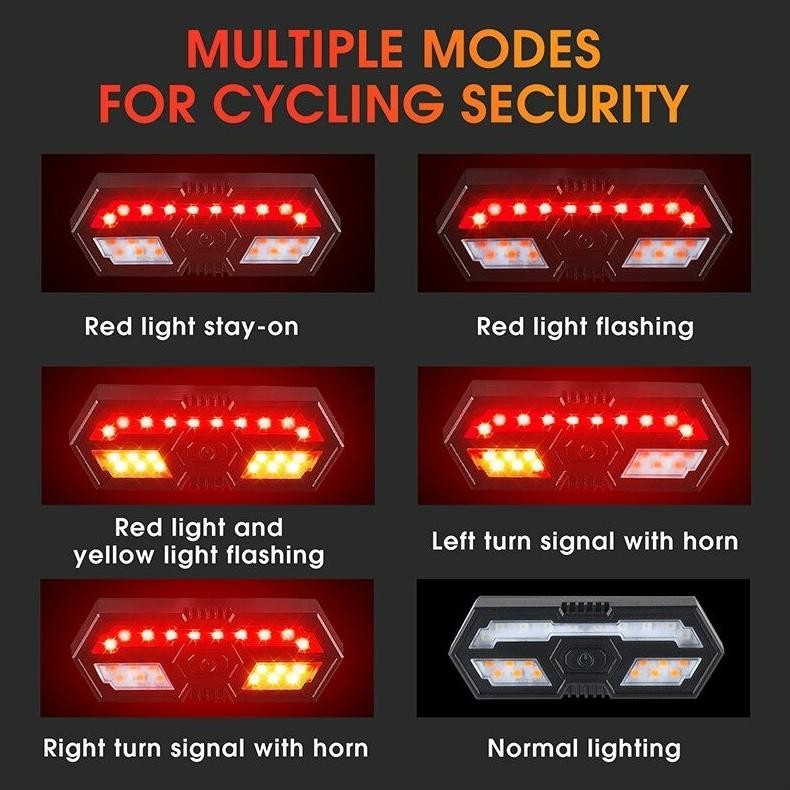 MULTIPLE MODES
FOR CYCLING SECURITY

Red light stay-on

Red light flashing

Red light and yellow light flashing

Left turn signal with horn

Right turn signal with horn

Normal lighting