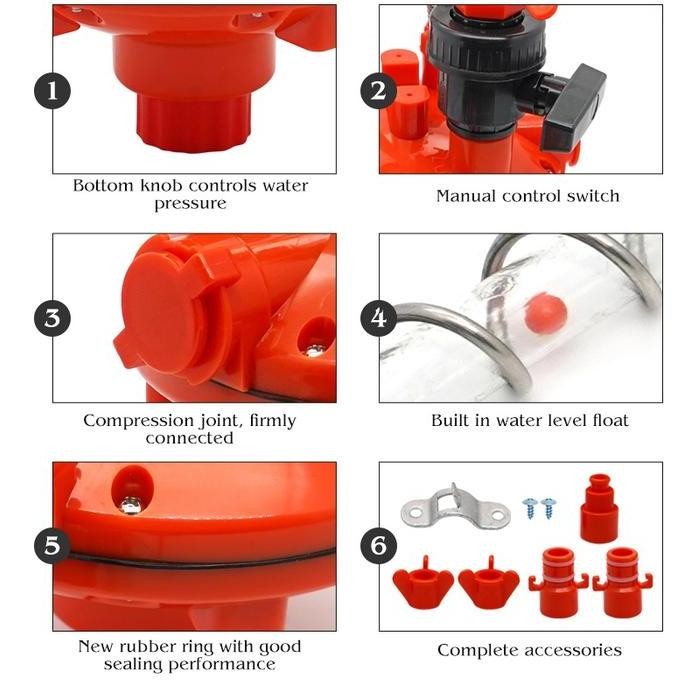 1

Bottom knob controls water pressure

2

Manual control switch

3

Compression joint, firmly connected

4

Built in water level float

5

New rubber ring with good sealing performance

6

Complete accessories