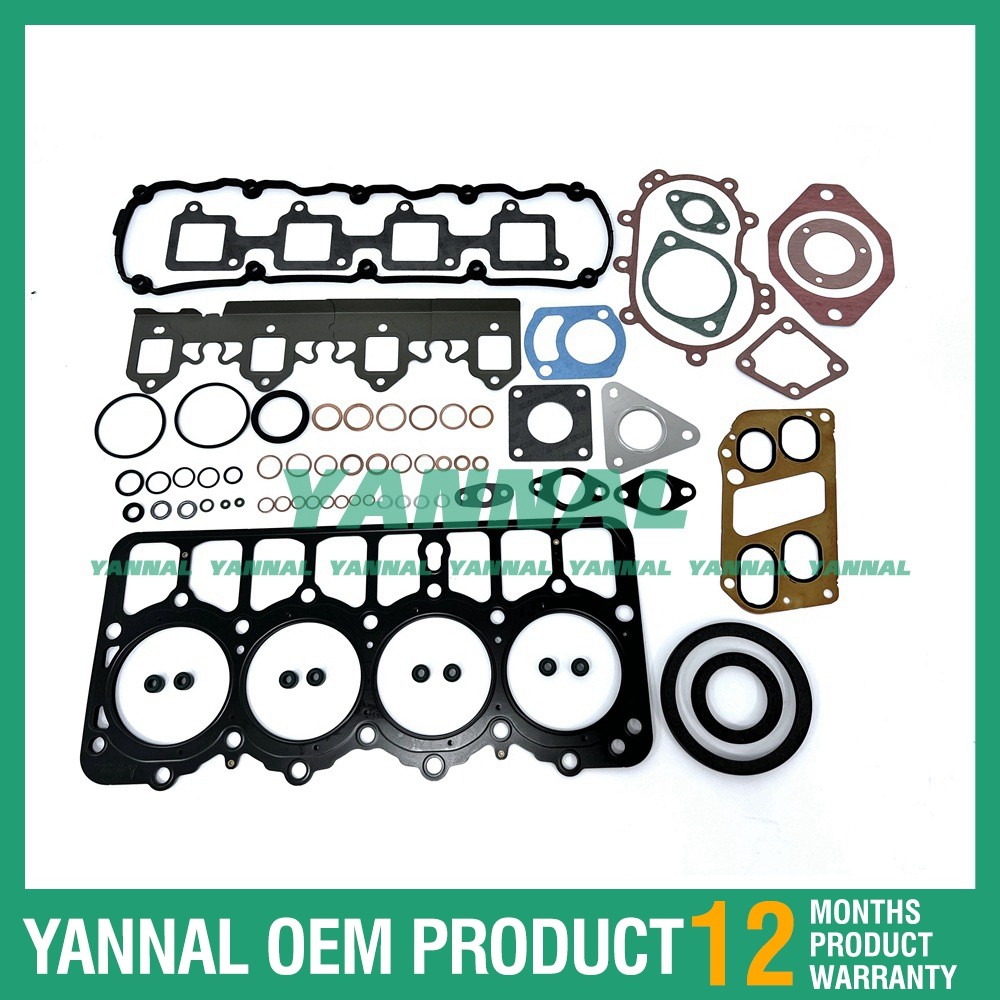 YANNAL

YANNAL YANNAL YANNAL YANNAL YANNAL YANNAL YANNAL

YANNAL OEM PRODUCT 12 MONTHS PRODUCT WARRANTY