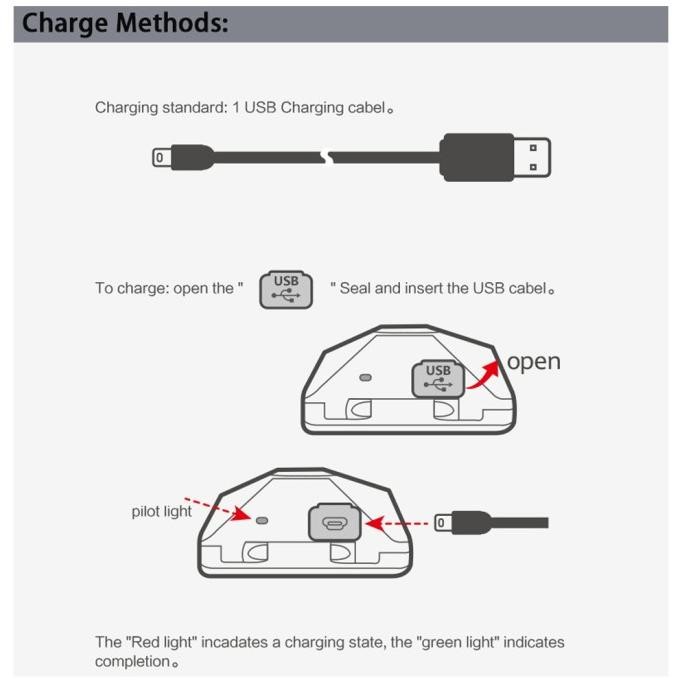 Charge Methods:

Charging standard: 1 USB Charging cabel。

To charge: open the " USB " Seal and insert the USB cabel。

USB

open

pilot light

The "Red light" incadates a charging state, the "green light" indicates completion。