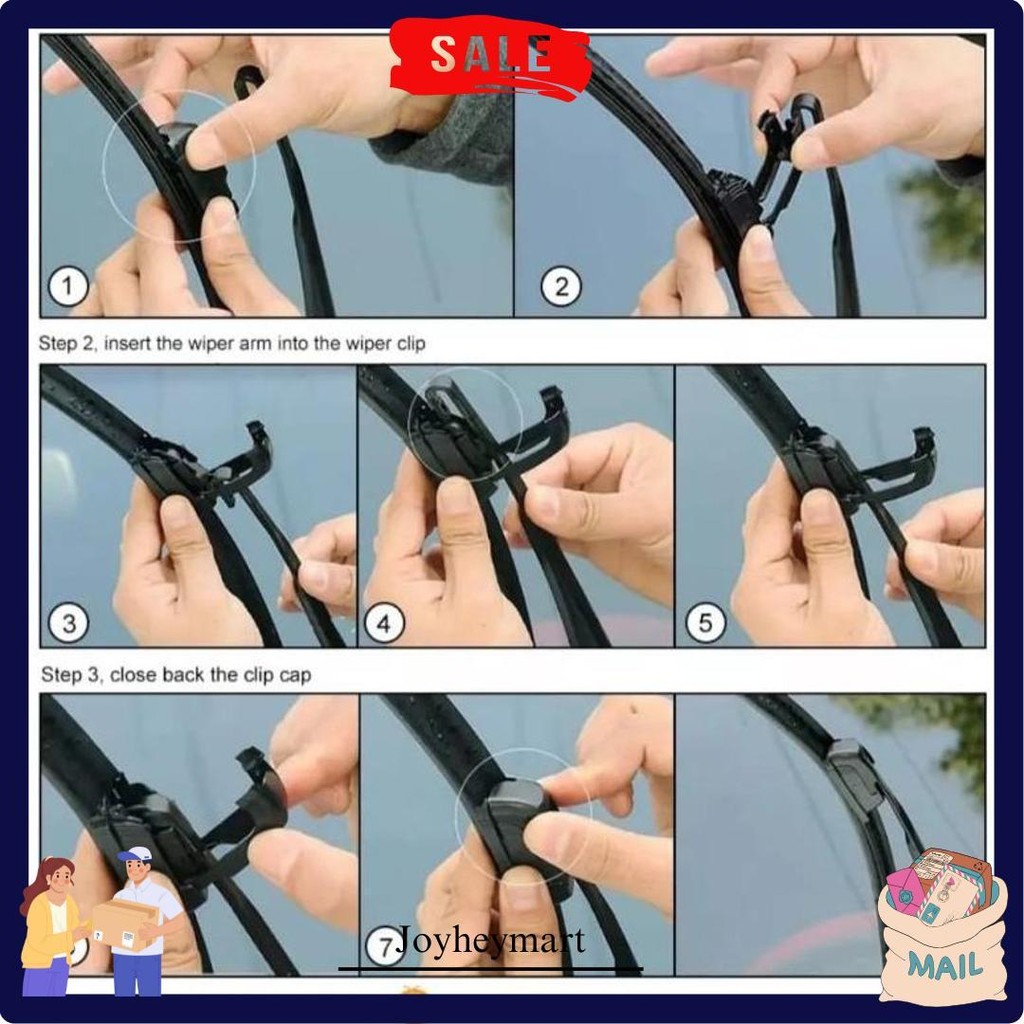 SALE

1

2

Step 2, insert the wiper arm into the wiper clip

3

4

5

Step 3, close back the clip cap

7

Joyheymart

MAIL