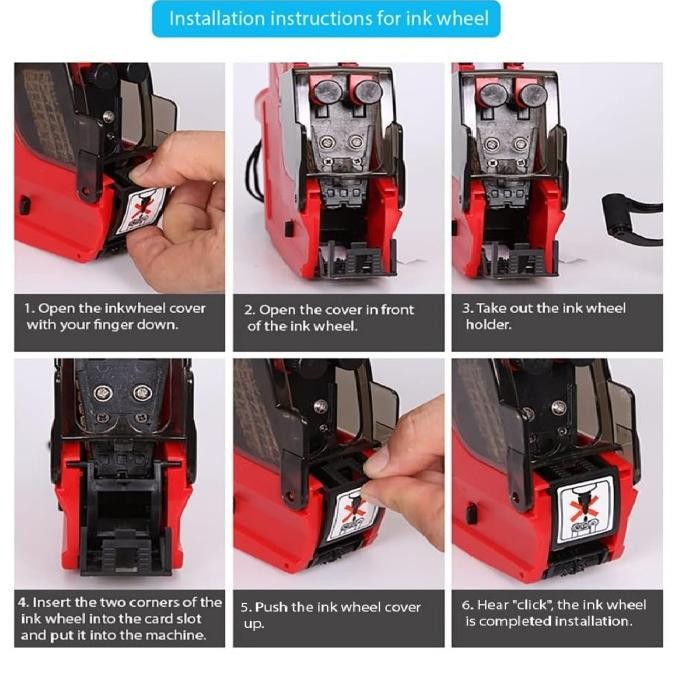 Installation instructions for ink wheel

1. Open the inkwheel cover with your finger down.

2. Open the cover in front of the ink wheel.

3. Take out the ink wheel holder.

4. Insert the two corners of the ink wheel into the card slot and put it into the machine.

5. Push the ink wheel cover up.

6. Hear "click", the ink wheel is completed installation.