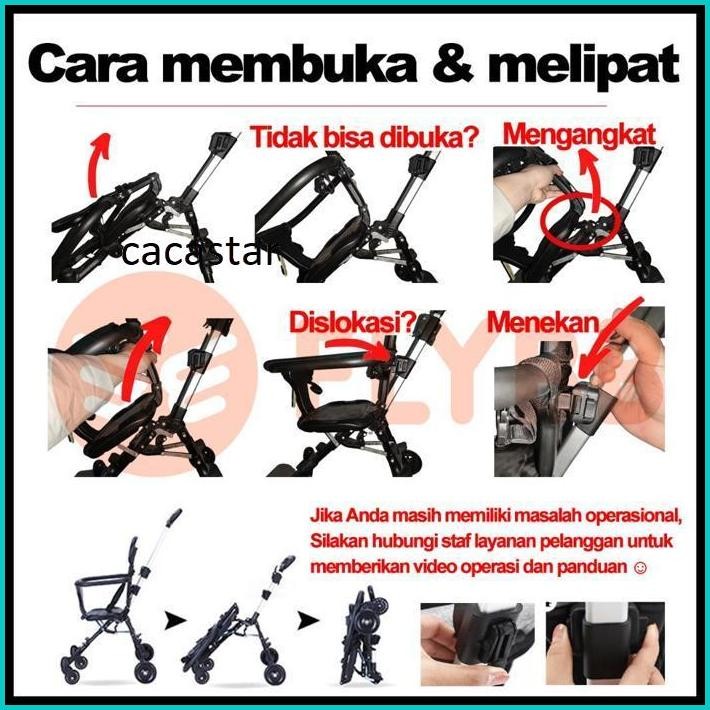 Cara membuka & melipat

Tidak bisa dibuka?

Mengangkat

cacastar

Dislokasi?

Menekan

Jika Anda masih memiliki masalah operasional, Silakan hubungi staf layanan pelanggan untuk memberikan video operasi dan panduan ☺