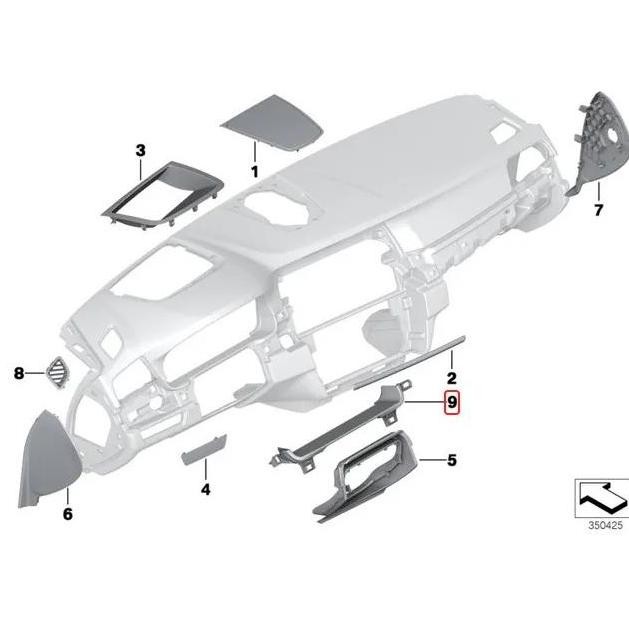 3
1
7
8
2
9
5
4
6
350425