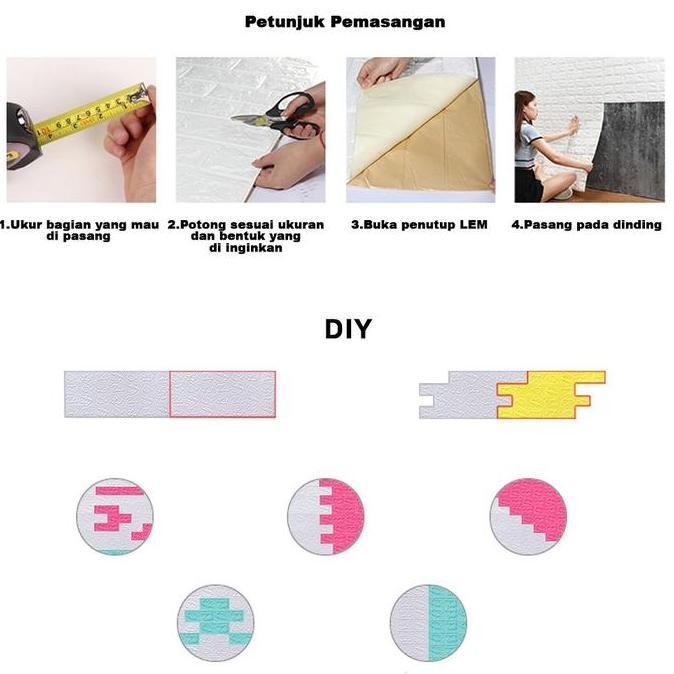 Petunjuk Pemasangan

1.Ukur bagian yang mau di pasang

2.Potong sesuai ukuran dan bentuk yang di inginkan

3.Buka penutup LEM

4.Pasang pada dinding

DIY