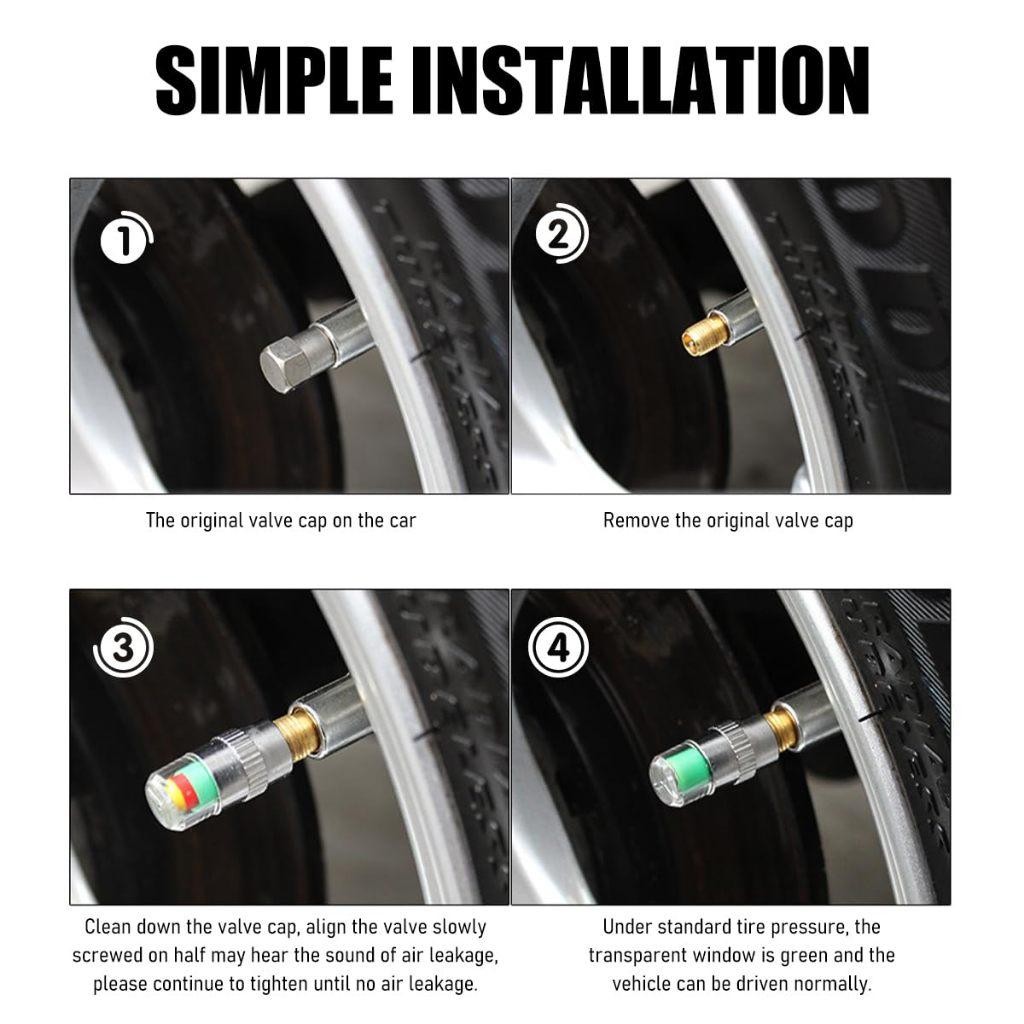 SIMPLE INSTALLATION

1

The original valve cap on the car

2

Remove the original valve cap

3

Clean down the valve cap, align the valve slowly screwed on half may hear the sound of air leakage, please continue to tighten until no air leakage.

4

Under standard tire pressure, the transparent window is green and the vehicle can be driven normally.