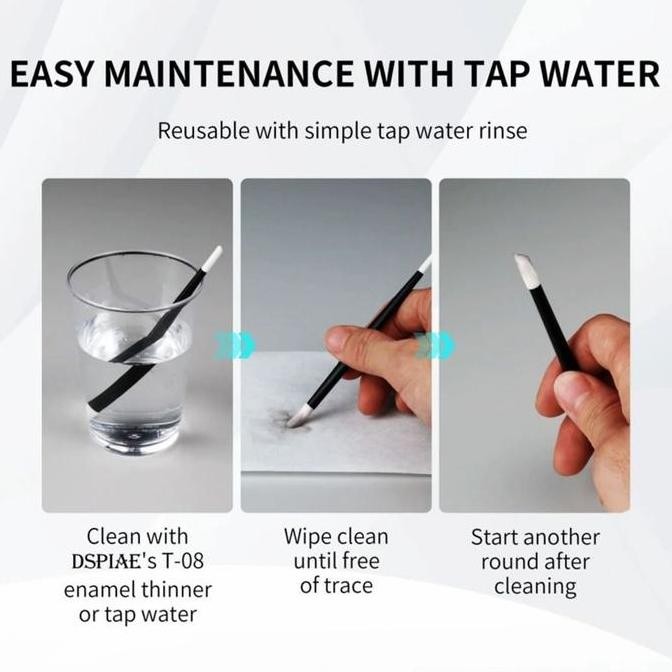 EASY MAINTENANCE WITH TAP WATER

Reusable with simple tap water rinse

Clean with DSPIAE's T-08 enamel thinner or tap water

Wipe clean until free of trace

Start another round after cleaning