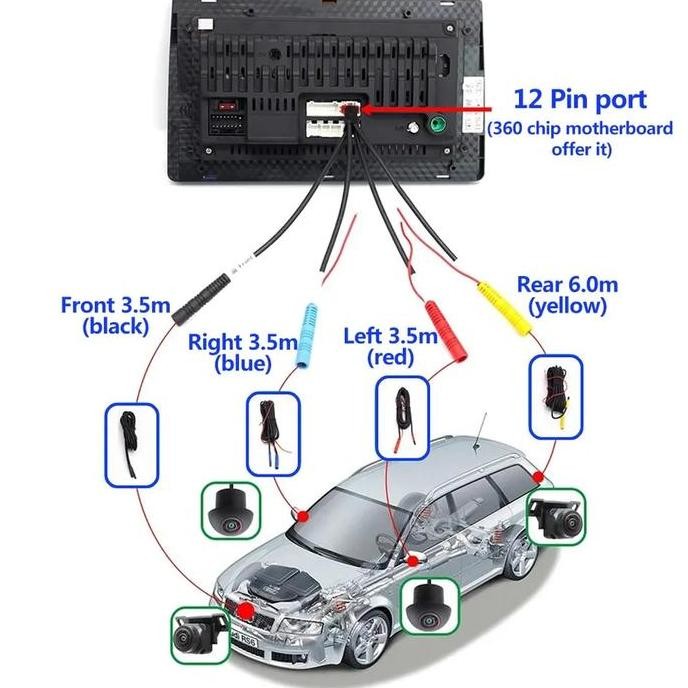 12 Pin port
(360 chip motherboard offer it)

Front 3.5m
(black)

Right 3.5m
(blue)

Left 3.5m
(red)

Rear 6.0m
(yellow)

RS6