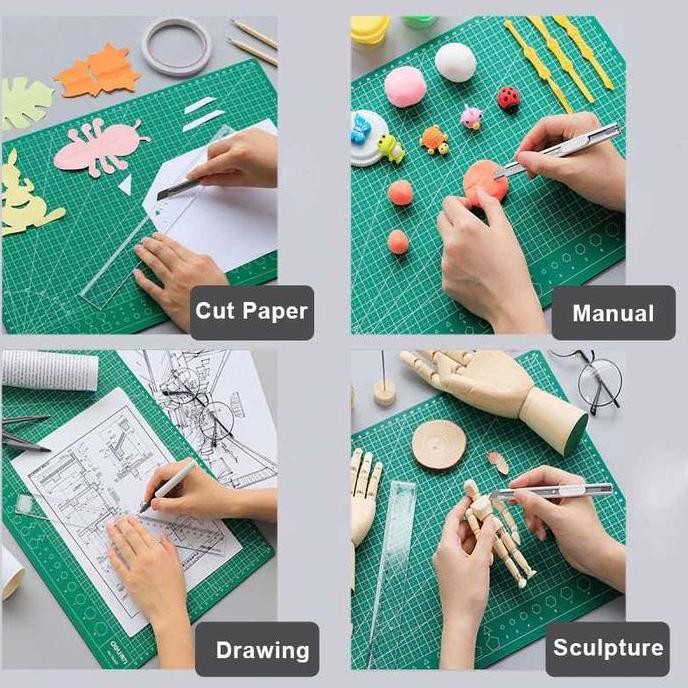 Cut Paper

Manual

Drawing

Sculpture