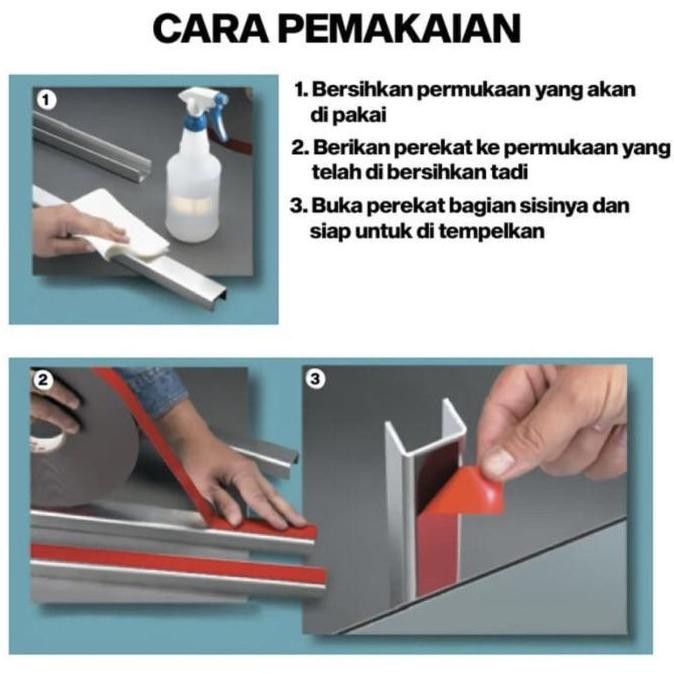 CARA PEMAKAIAN

1

1. Bersihkan permukaan yang akan di pakai

2. Berikan perekat ke permukaan yang telah di bersihkan tadi

3. Buka perekat bagian sisinya dan siap untuk di tempelkan

2

3