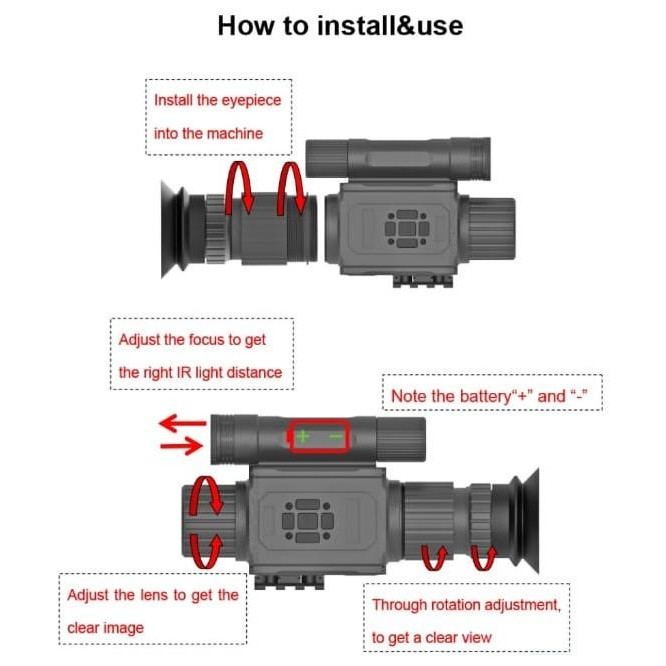 How to install&use

Install the eyepiece into the machine

Adjust the focus to get the right IR light distance

Note the battery"+" and "-"

+ −

Adjust the lens to get the clear image

Through rotation adjustment, to get a clear view