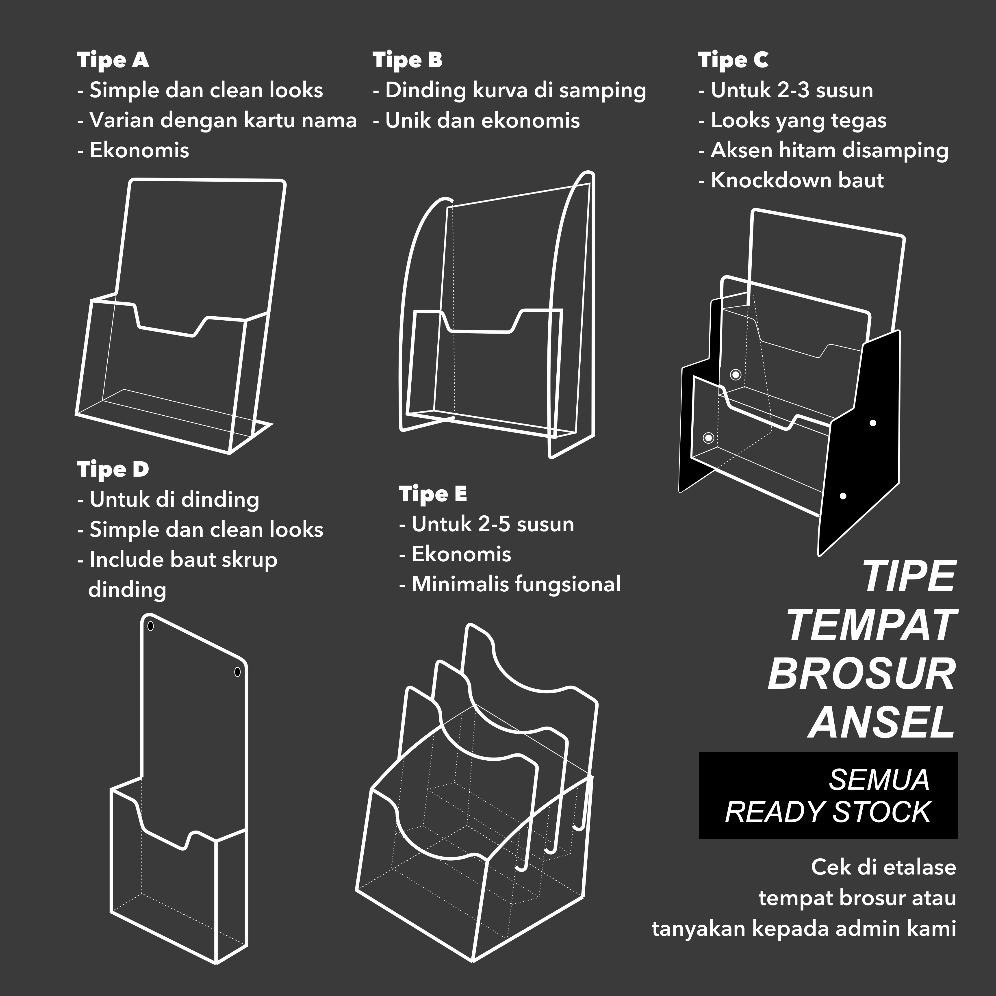 Tipe A
- Simple dan clean looks
- Varian dengan kartu nama
- Ekonomis

Tipe B
- Dinding kurva di samping
- Unik dan ekonomis

Tipe C
- Untuk 2-3 susun
- Looks yang tegas
- Aksen hitam disamping
- Knockdown baut

Tipe D
- Untuk di dinding
- Simple dan clean looks
- Include baut skrup dinding

Tipe E
- Untuk 2-5 susun
- Ekonomis
- Minimalis fungsional

TIPE TEMPAT BROSUR ANSEL

SEMUA READY STOCK

Cek di etalase tempat brosur atau tanyakan kepada admin kami