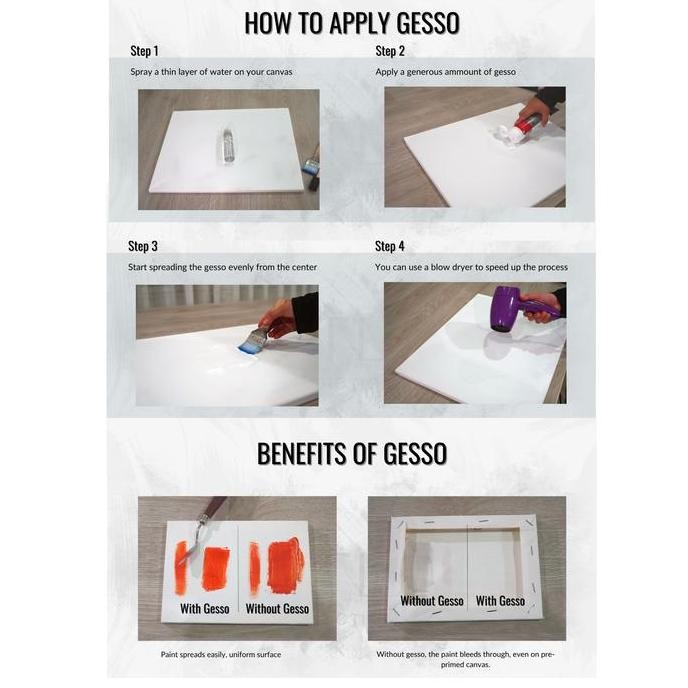 HOW TO APPLY GESSO

Step 1

Spray a thin layer of water on your canvas

Step 2

Apply a generous ammount of gesso

Step 3

Start spreading the gesso evenly from the center

Step 4

You can use a blow dryer to speed up the process

BENEFITS OF GESSO

With Gesso Without Gesso

Paint spreads easily, uniform surface

Without Gesso With Gesso

Without gesso, the paint bleeds through, even on pre-primed canvas.