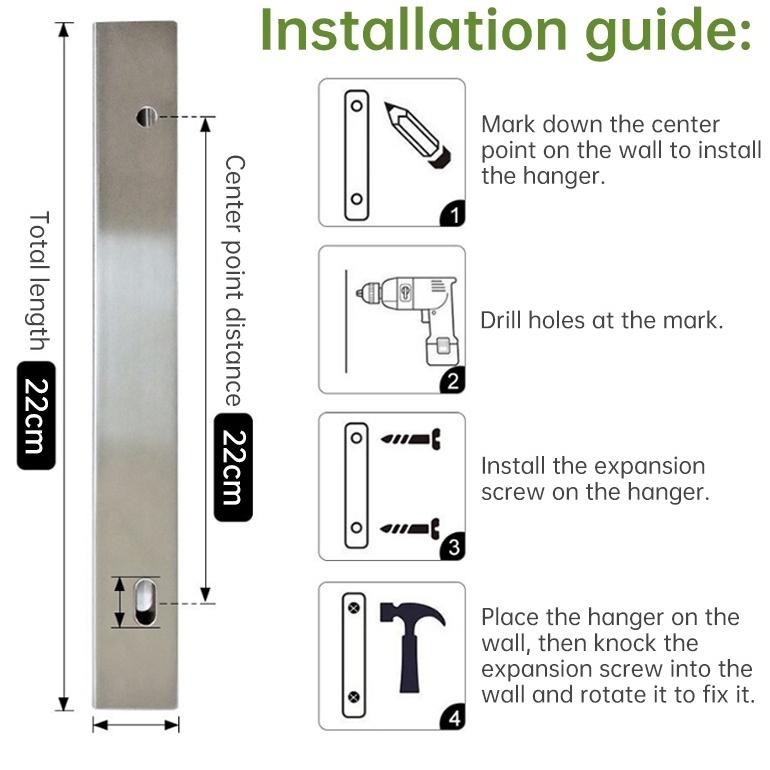 Installation guide:

Total length 22cm

Center point distance 22cm

1
Mark down the center point on the wall to install the hanger.

2
Drill holes at the mark.

3
Install the expansion screw on the hanger.

4
Place the hanger on the wall, then knock the expansion screw into the wall and rotate it to fix it.