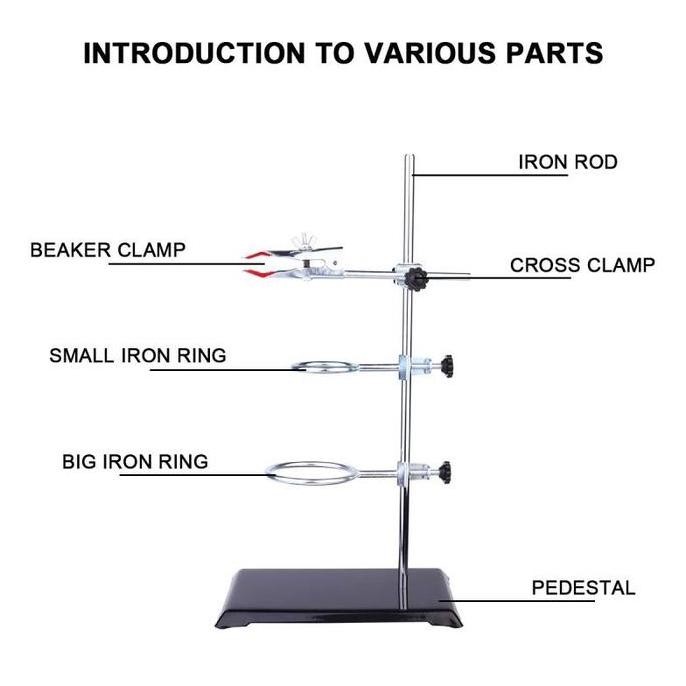 INTRODUCTION TO VARIOUS PARTS

IRON ROD

BEAKER CLAMP

CROSS CLAMP

SMALL IRON RING

BIG IRON RING

PEDESTAL