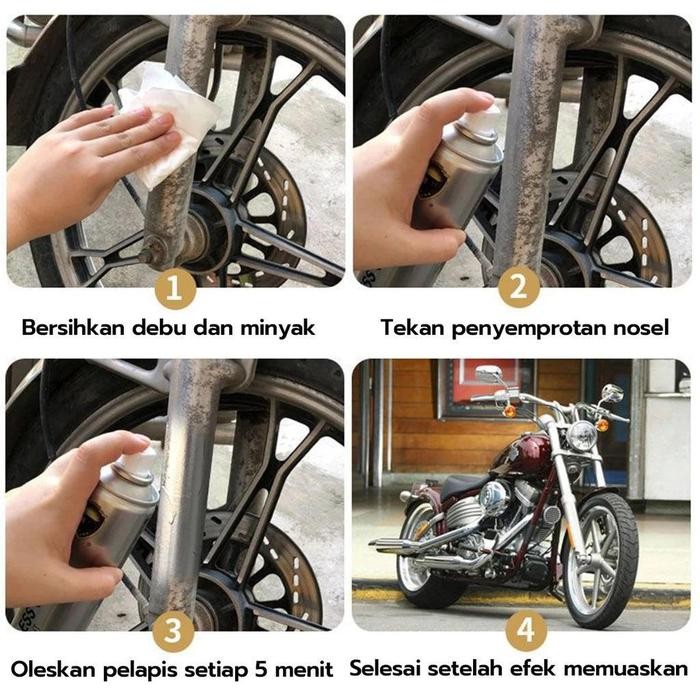 1
Bersihkan debu dan minyak

2
Tekan penyemprotan nosel

3
Oleskan pelapis setiap 5 menit

4
Selesai setelah efek memuaskan