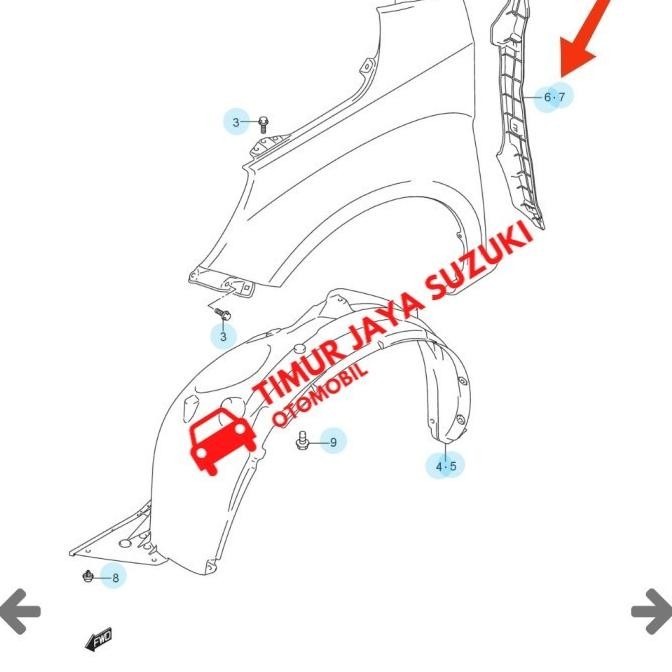 6·7

3

3

TIMUR JAYA SUZUKI
OTOMOBIL

9

4·5

8

FWD