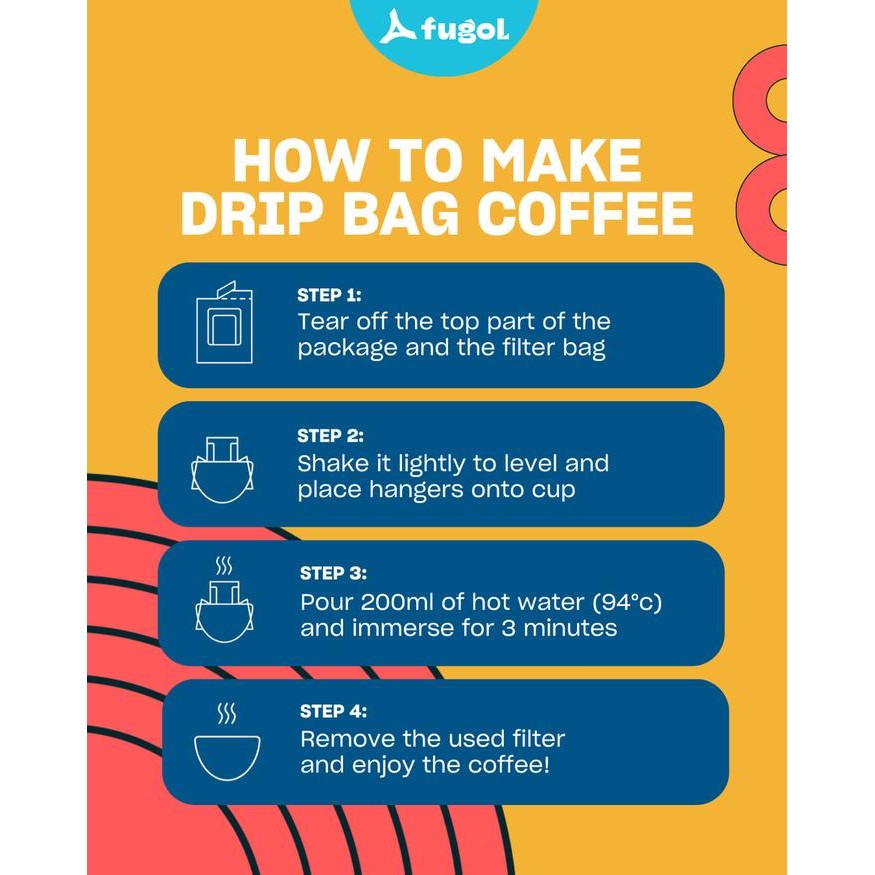 fugol

HOW TO MAKE DRIP BAG COFFEE

STEP 1:
Tear off the top part of the package and the filter bag

STEP 2:
Shake it lightly to level and place hangers onto cup

STEP 3:
Pour 200ml of hot water (94°c) and immerse for 3 minutes

STEP 4:
Remove the used filter and enjoy the coffee!