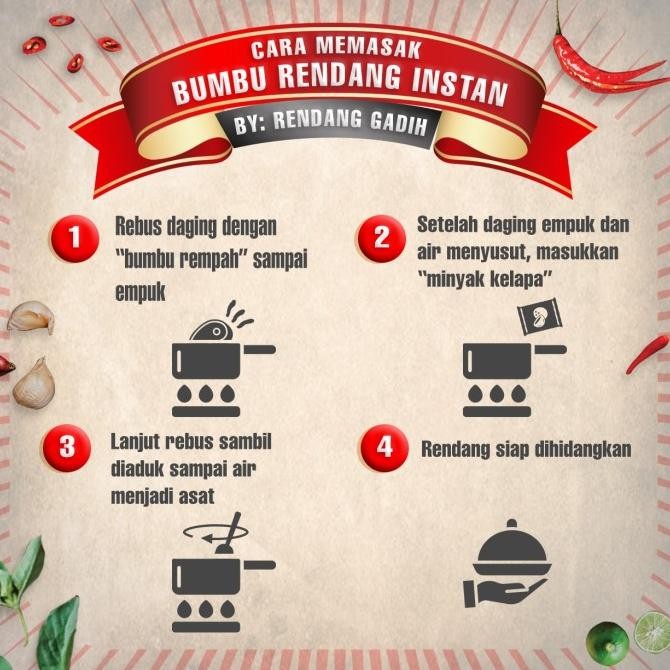 CARA MEMASAK
BUMBU RENDANG INSTAN
BY: RENDANG GADIH

1 Rebus daging dengan "bumbu rempah" sampai empuk

2 Setelah daging empuk dan air menyusut, masukkan "minyak kelapa"

3 Lanjut rebus sambil diaduk sampai air menjadi asat

4 Rendang siap dihidangkan