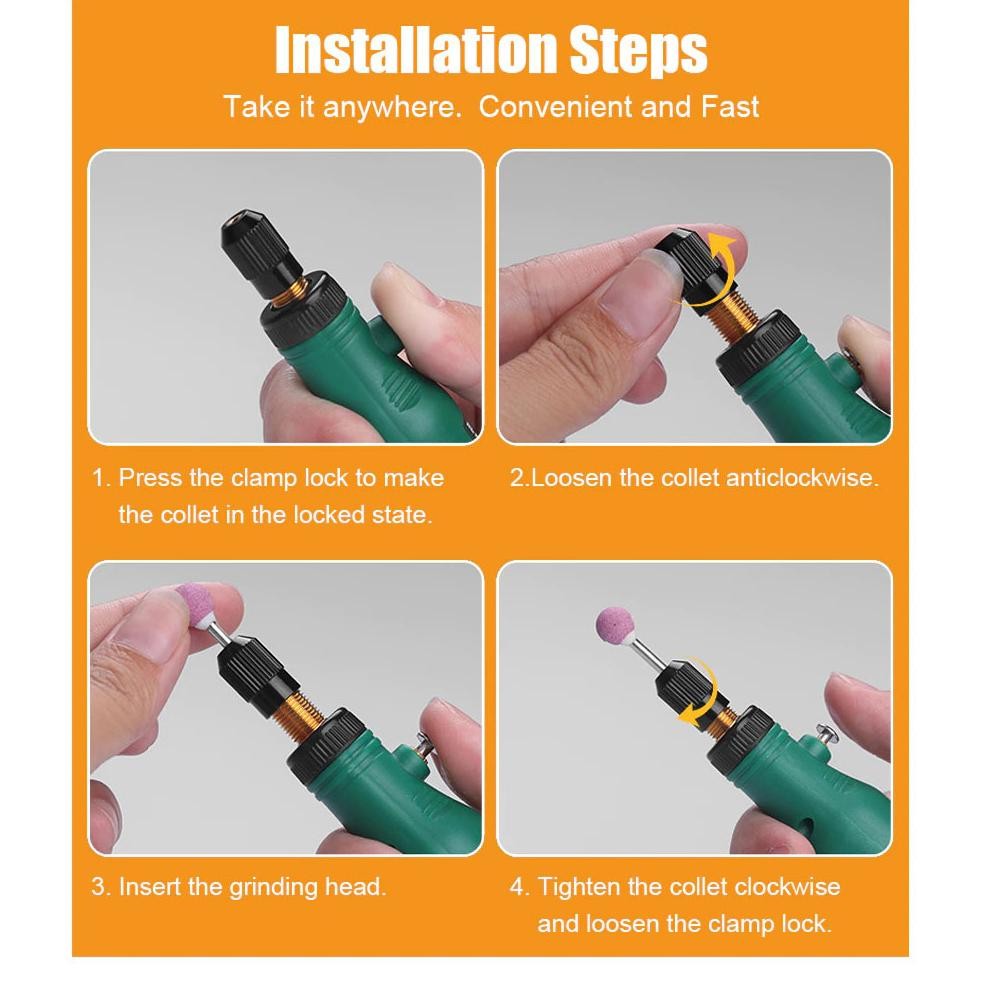 Installation Steps

Take it anywhere. Convenient and Fast

1. Press the clamp lock to make the collet in the locked state.

2.Loosen the collet anticlockwise.

3. Insert the grinding head.

4. Tighten the collet clockwise and loosen the clamp lock.