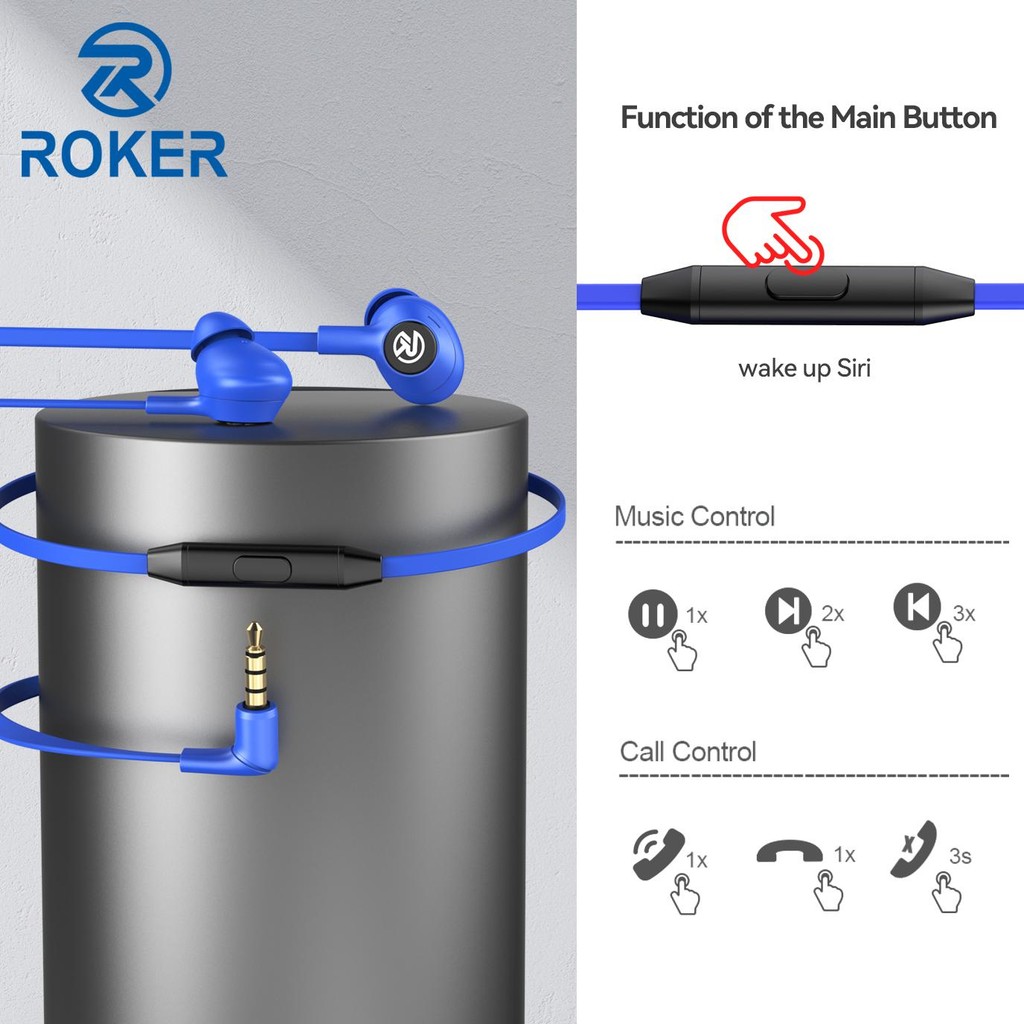 ROKER

Function of the Main Button

wake up Siri

Music Control

1x 2x 3x

Call Control

1x 1x 3s