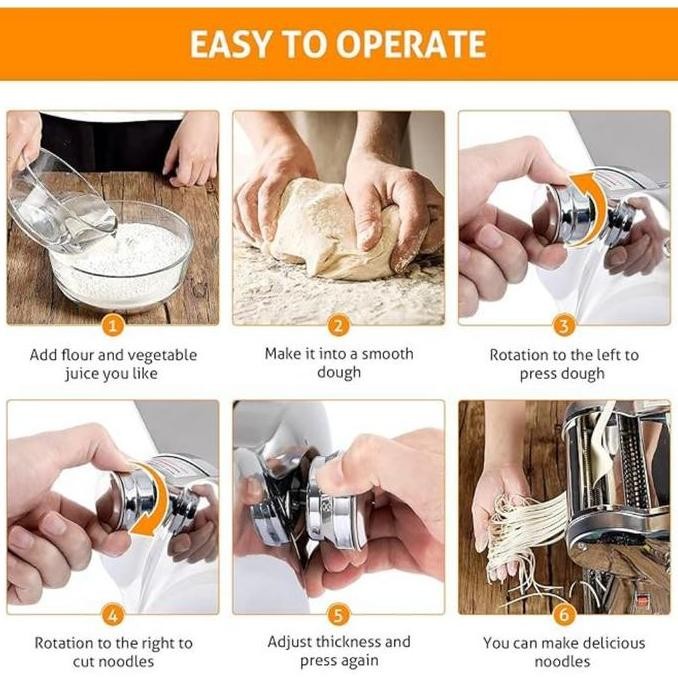 EASY TO OPERATE

1
Add flour and vegetable juice you like

2
Make it into a smooth dough

3
Rotation to the left to press dough

4
Rotation to the right to cut noodles

5
Adjust thickness and press again

6
You can make delicious noodles