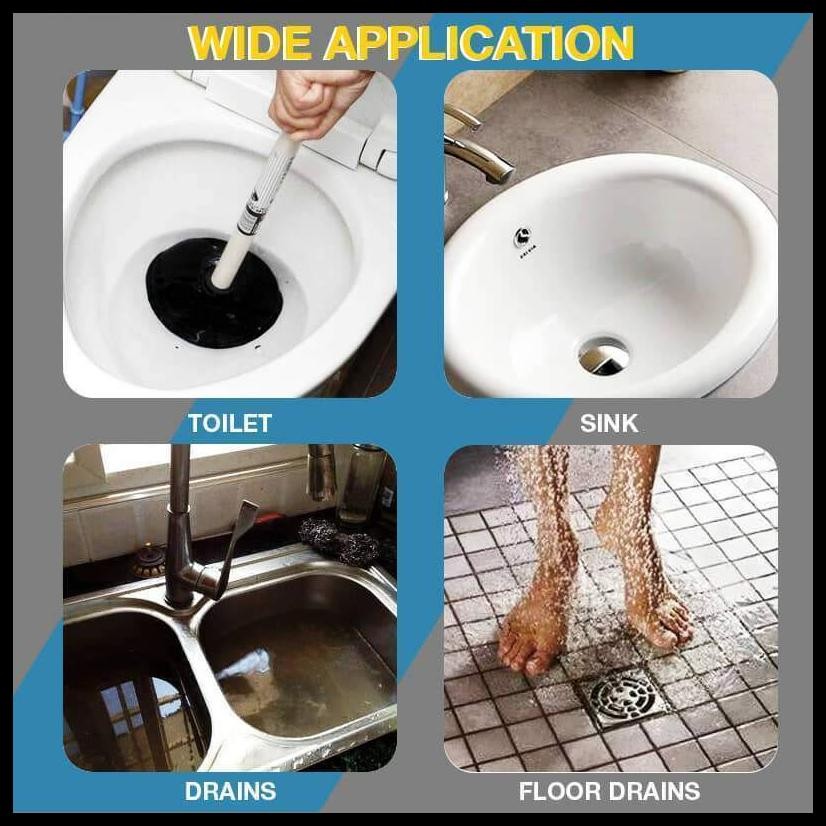 WIDE APPLICATION

TOILET

SINK

DRAINS

FLOOR DRAINS