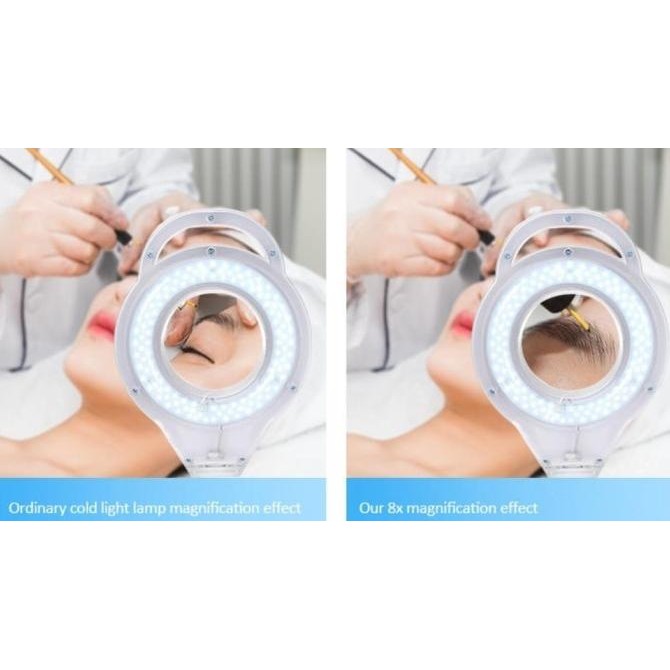 Ordinary cold light lamp magnification effect

Our 8x magnification effect