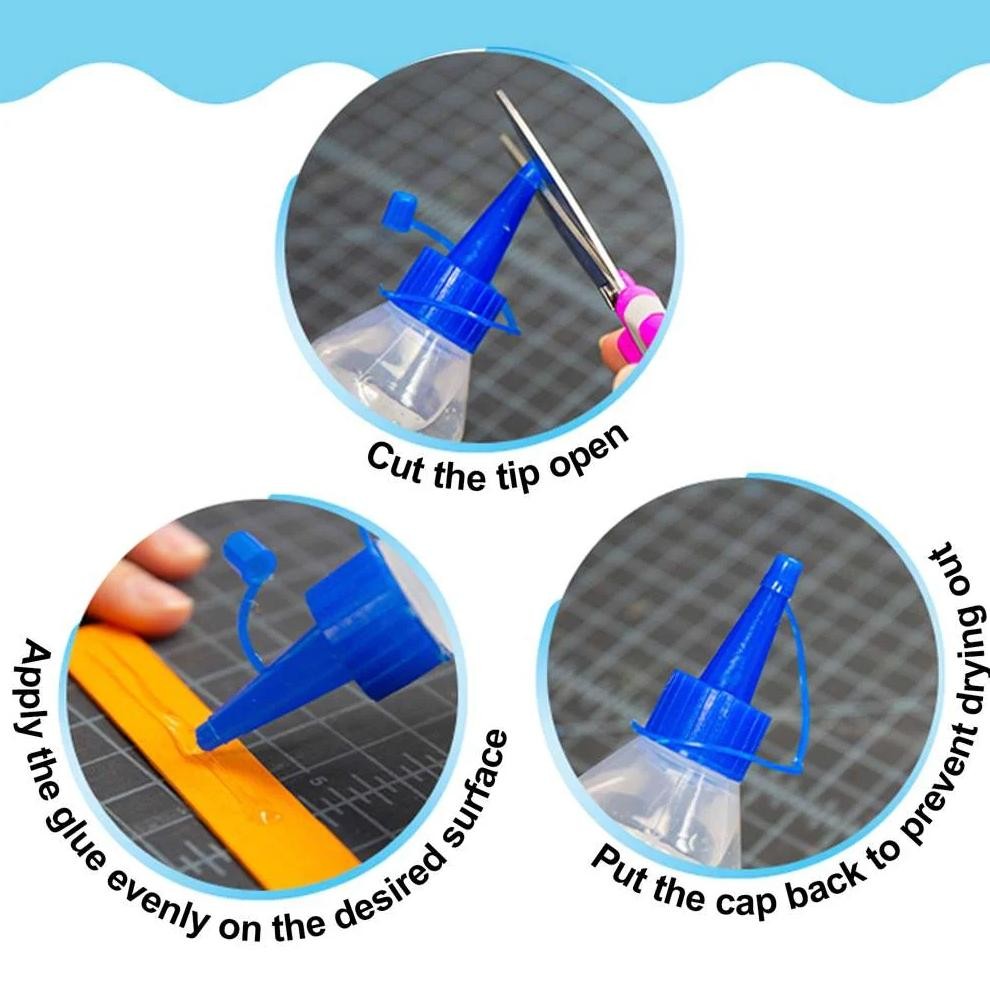 Cut the tip open

Apply the glue evenly on the desired surface

Put the cap back to prevent drying out