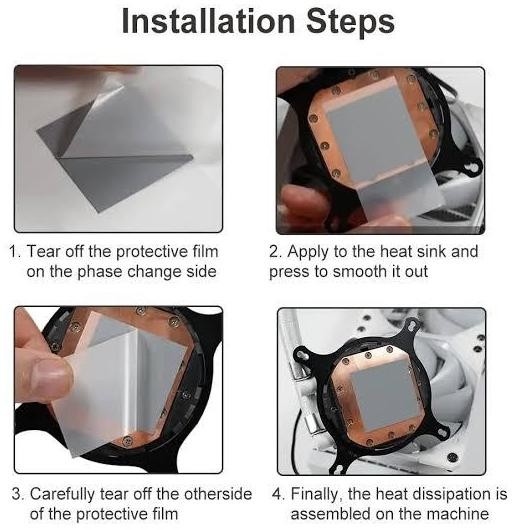 Installation Steps

1. Tear off the protective film on the phase change side

2. Apply to the heat sink and press to smooth it out

3. Carefully tear off the otherside of the protective film

4. Finally, the heat dissipation is assembled on the machine