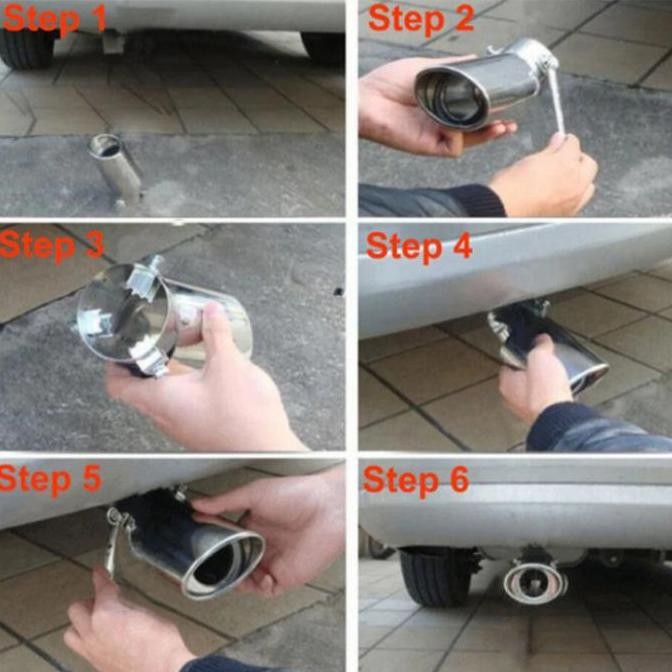 Step 1

Step 2

Step 3

Step 4

Step 5

Step 6