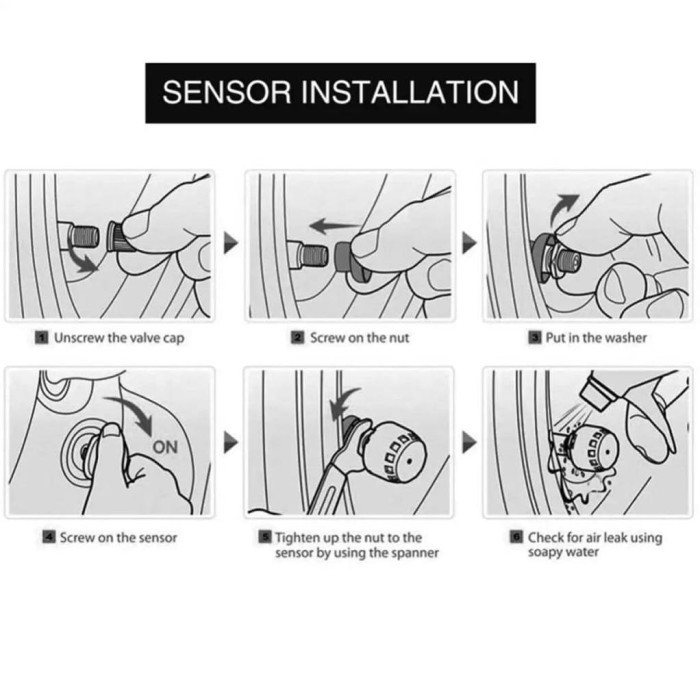 SENSOR INSTALLATION

1 Unscrew the valve cap

2 Screw on the nut

3 Put in the washer

ON

4 Screw on the sensor

5 Tighten up the nut to the sensor by using the spanner

6 Check for air leak using soapy water