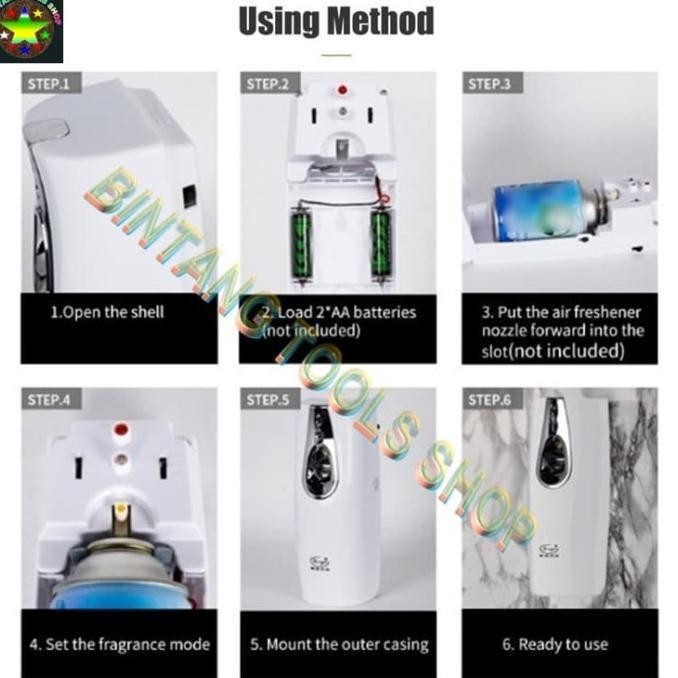 Using Method

STEP.1

1.Open the shell

STEP.2

2. Load 2*AA batteries (not included)

STEP.3

3. Put the air freshener nozzle forward into the slot(not included)

STEP.4

4. Set the fragrance mode

STEP.5

5. Mount the outer casing

STEP.6

6. Ready to use

BINTANG TOOLS SHOP