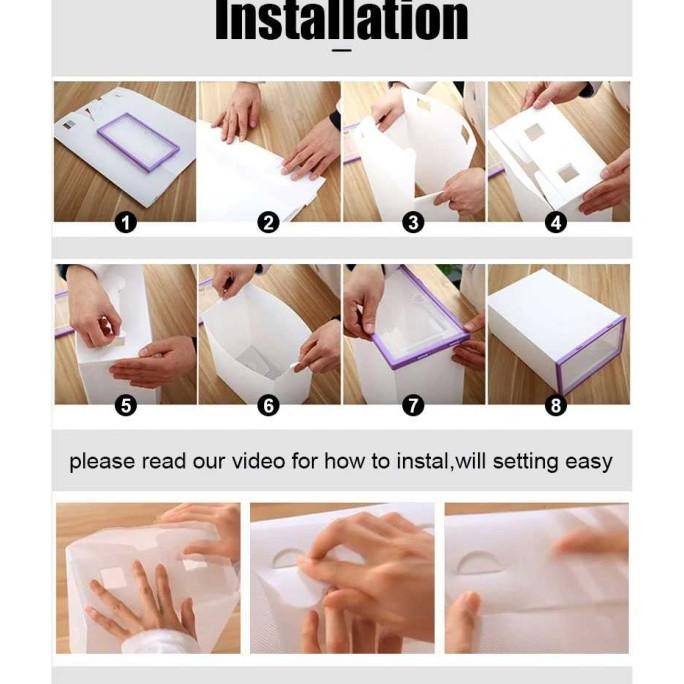 Installation

1

2

3

4

5

6

7

8

please read our video for how to instal,will setting easy