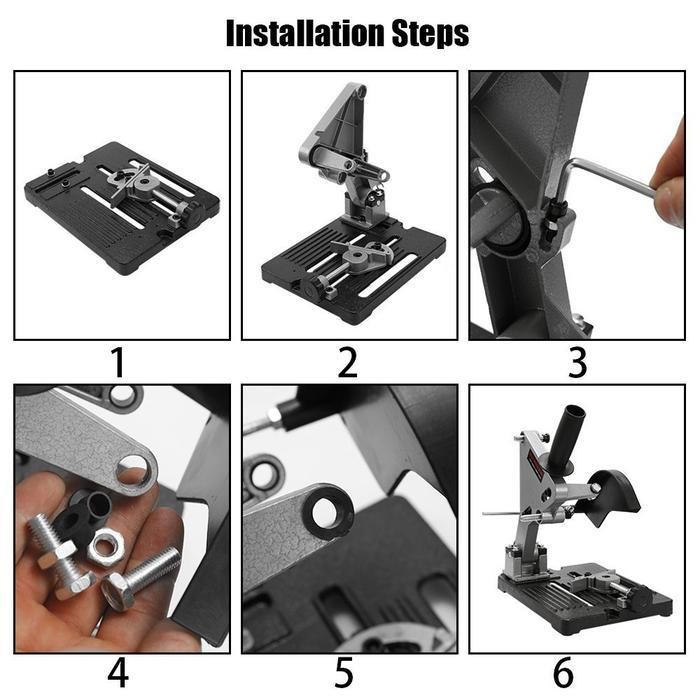 Installation Steps

1

2

3

4

5

6