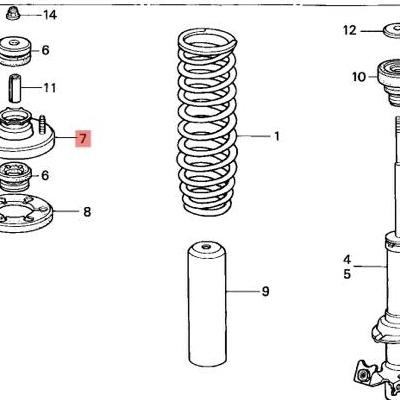 14
6
11
7
6
8
1
9
12
10
4
5