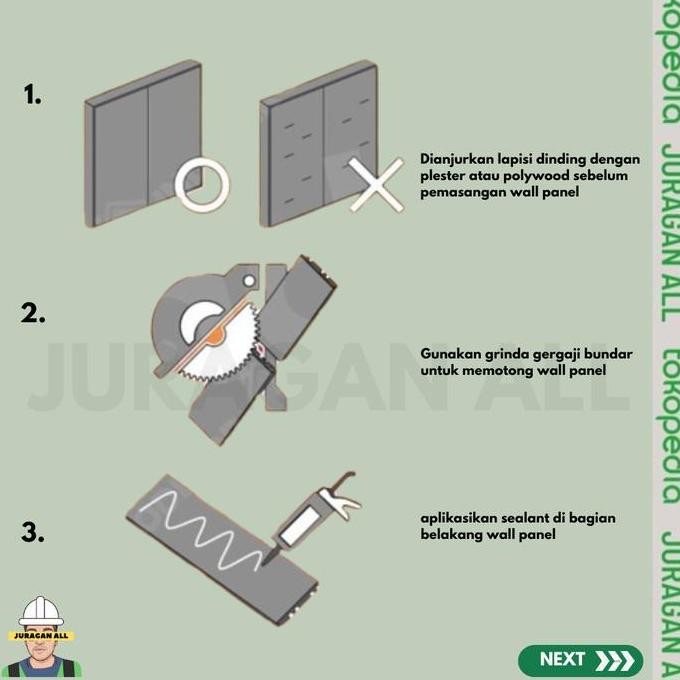 1.

Dianjurkan lapisi dinding dengan plester atau polywood sebelum pemasangan wall panel

2.

Gunakan grinda gergaji bundar untuk memotong wall panel

JURAGAN ALL

3.

aplikasikan sealant di bagian belakang wall panel

JURAGAN ALL

NEXT

tokopedia JURAGAN ALL tokopedia JURAGAN A