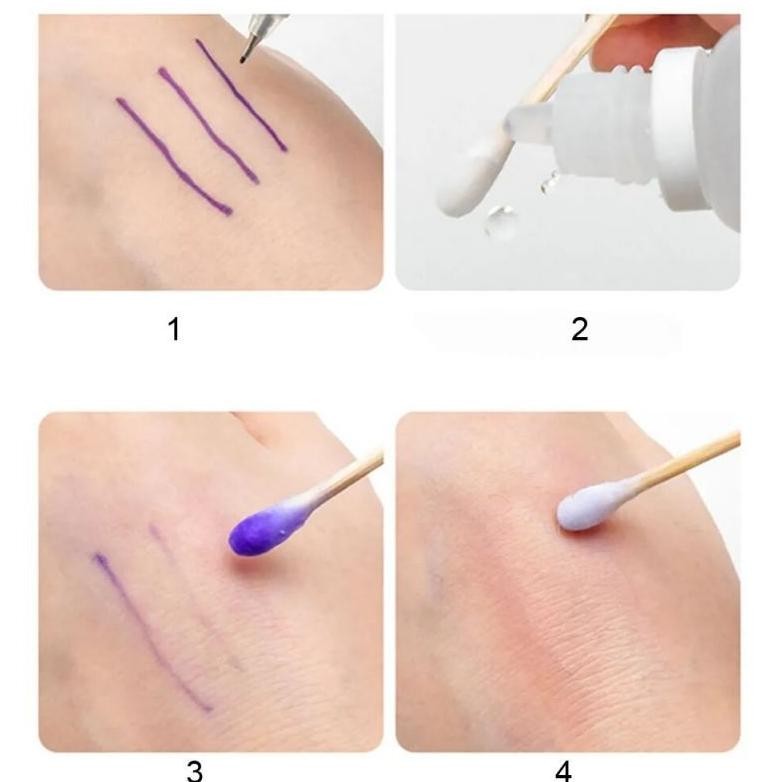 1

2

3

4