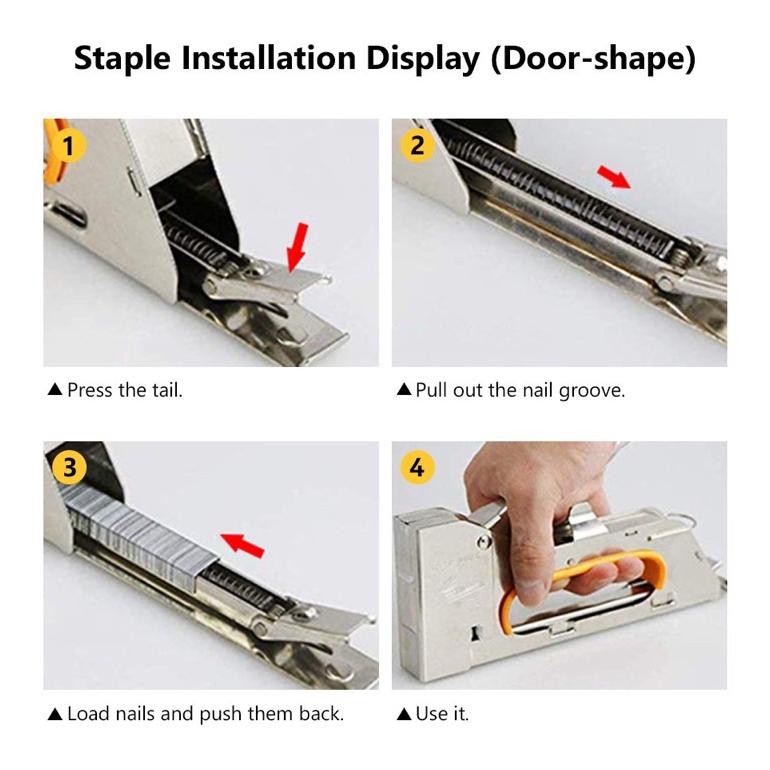 Staple Installation Display (Door-shape)

1

▲ Press the tail.

2

▲ Pull out the nail groove.

3

▲ Load nails and push them back.

4

▲ Use it.