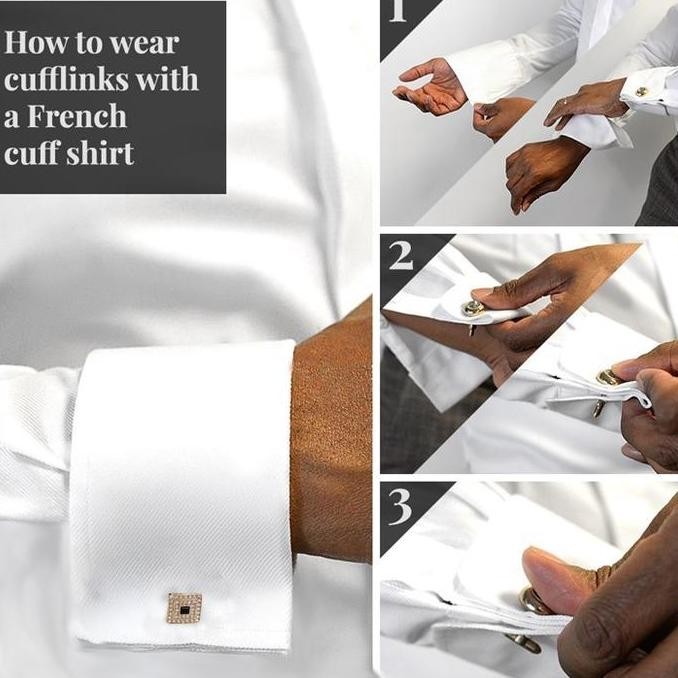 How to wear cufflinks with a French cuff shirt

1

2

3