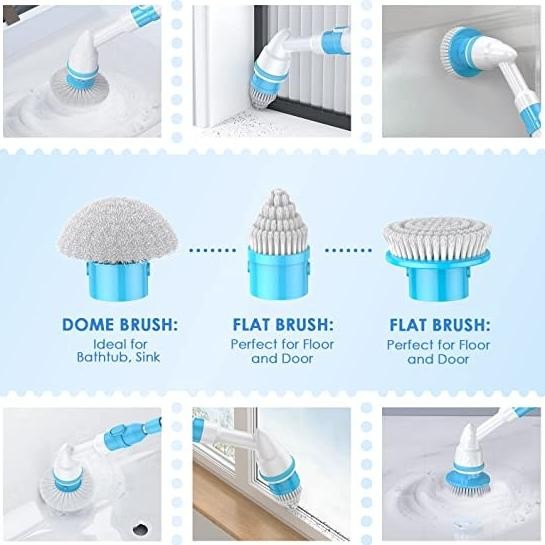 DOME BRUSH:
Ideal for Bathtub, Sink

FLAT BRUSH:
Perfect for Floor and Door

FLAT BRUSH:
Perfect for Floor and Door