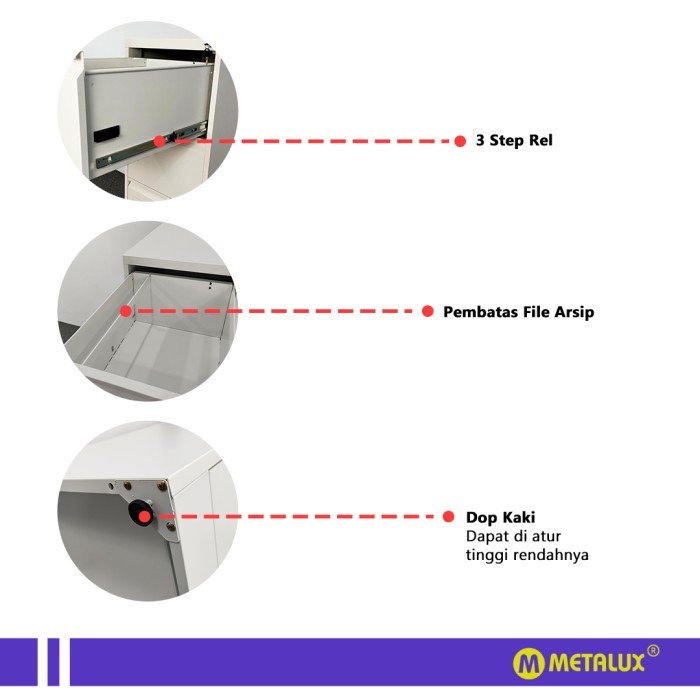 3 Step Rel

Pembatas File Arsip

Dop Kaki
Dapat di atur tinggi rendahnya

M METALUX®