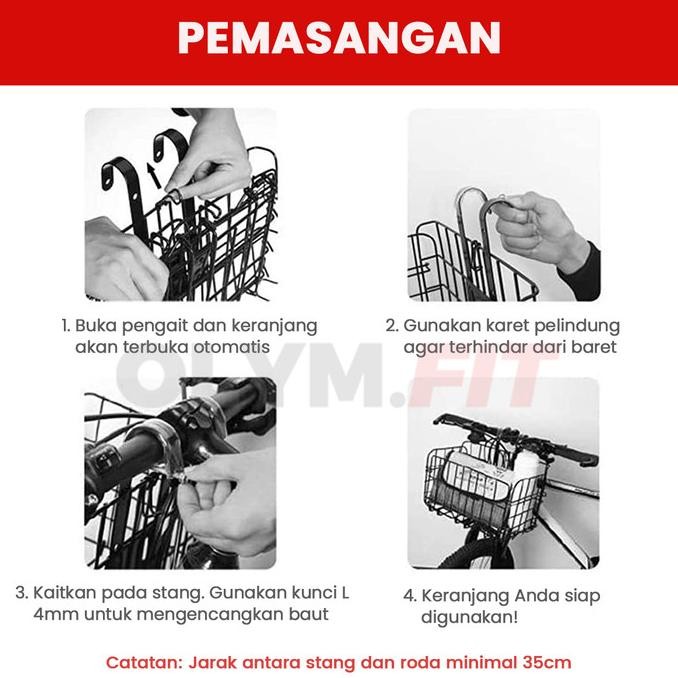 PEMASANGAN

1. Buka pengait dan keranjang akan terbuka otomatis

2. Gunakan karet pelindung agar terhindar dari baret

OLYM.FIT

3. Kaitkan pada stang. Gunakan kunci L 4mm untuk mengencangkan baut

4. Keranjang Anda siap digunakan!

Catatan: Jarak antara stang dan roda minimal 35cm